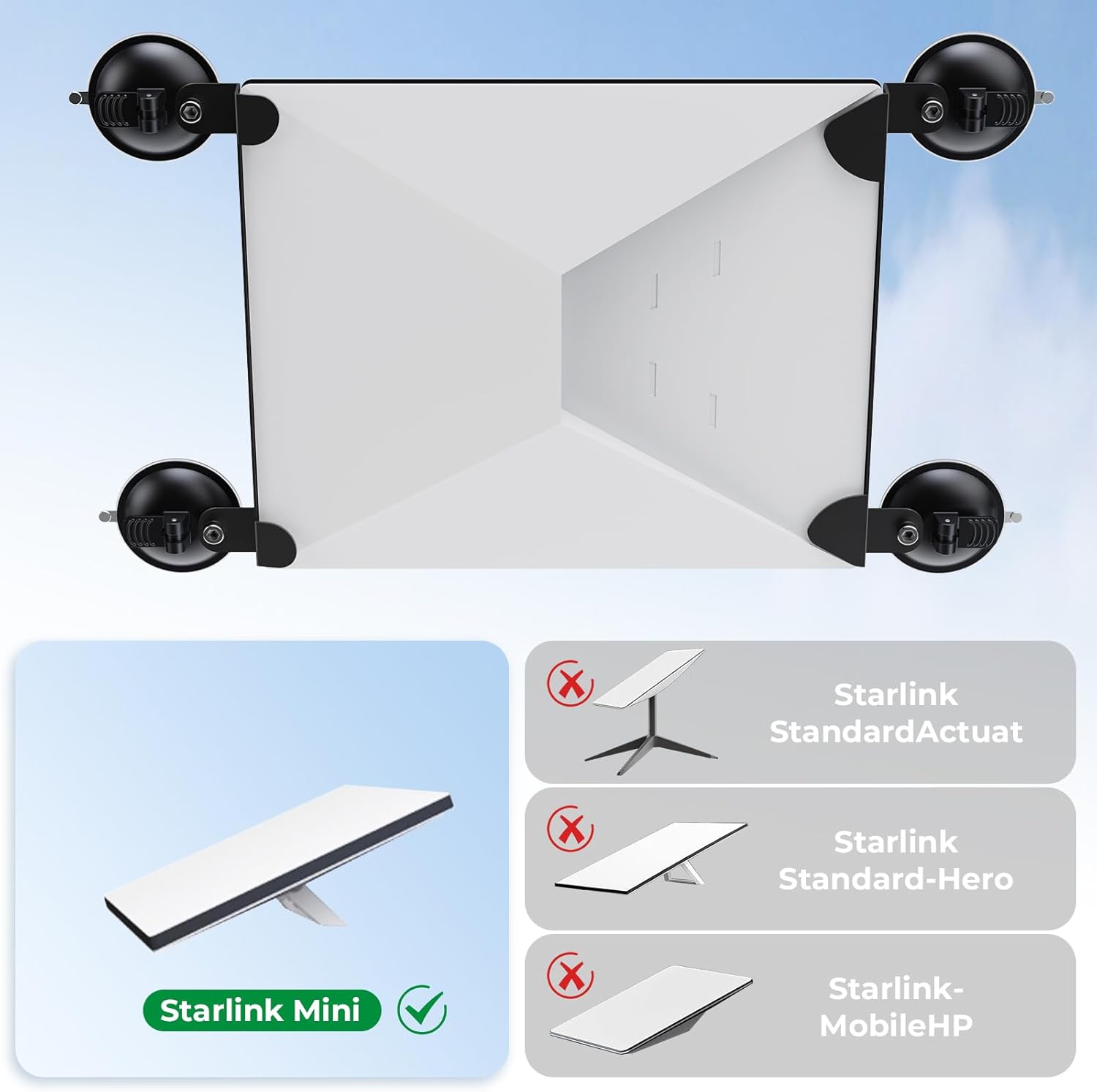 Starlink Mini

Starlink StandardActuat

Starlink Standard-Hero

Starlink-MobileHP