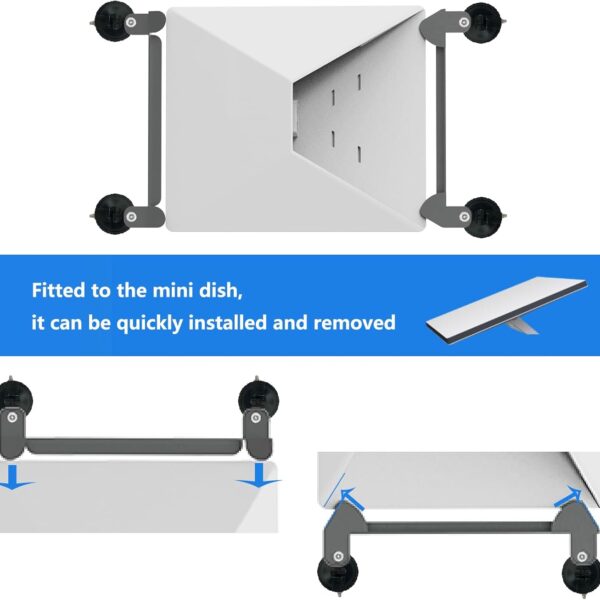 Fitted to the mini dish,
it can be quickly installed and removed