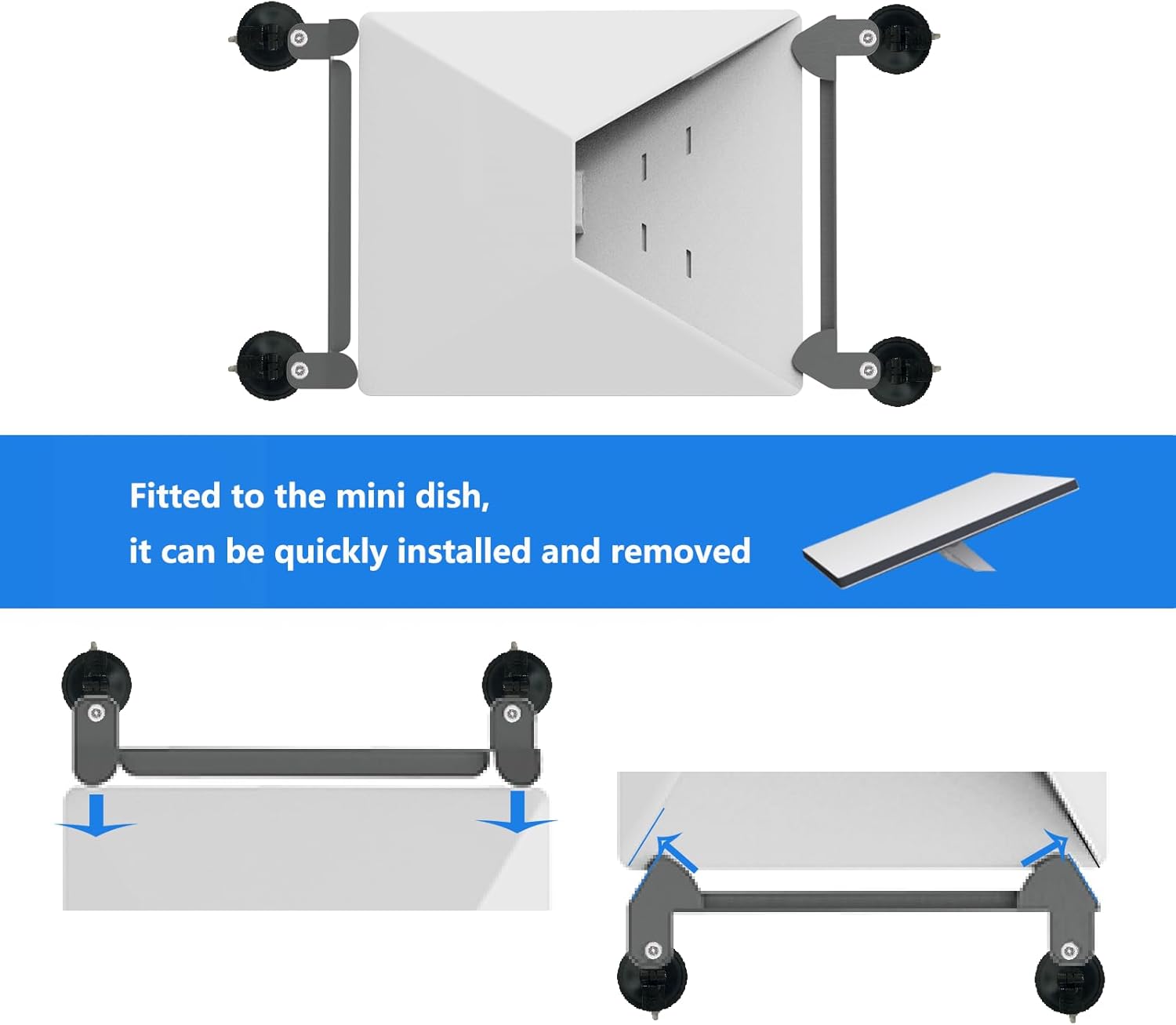 Fitted to the mini dish,
it can be quickly installed and removed