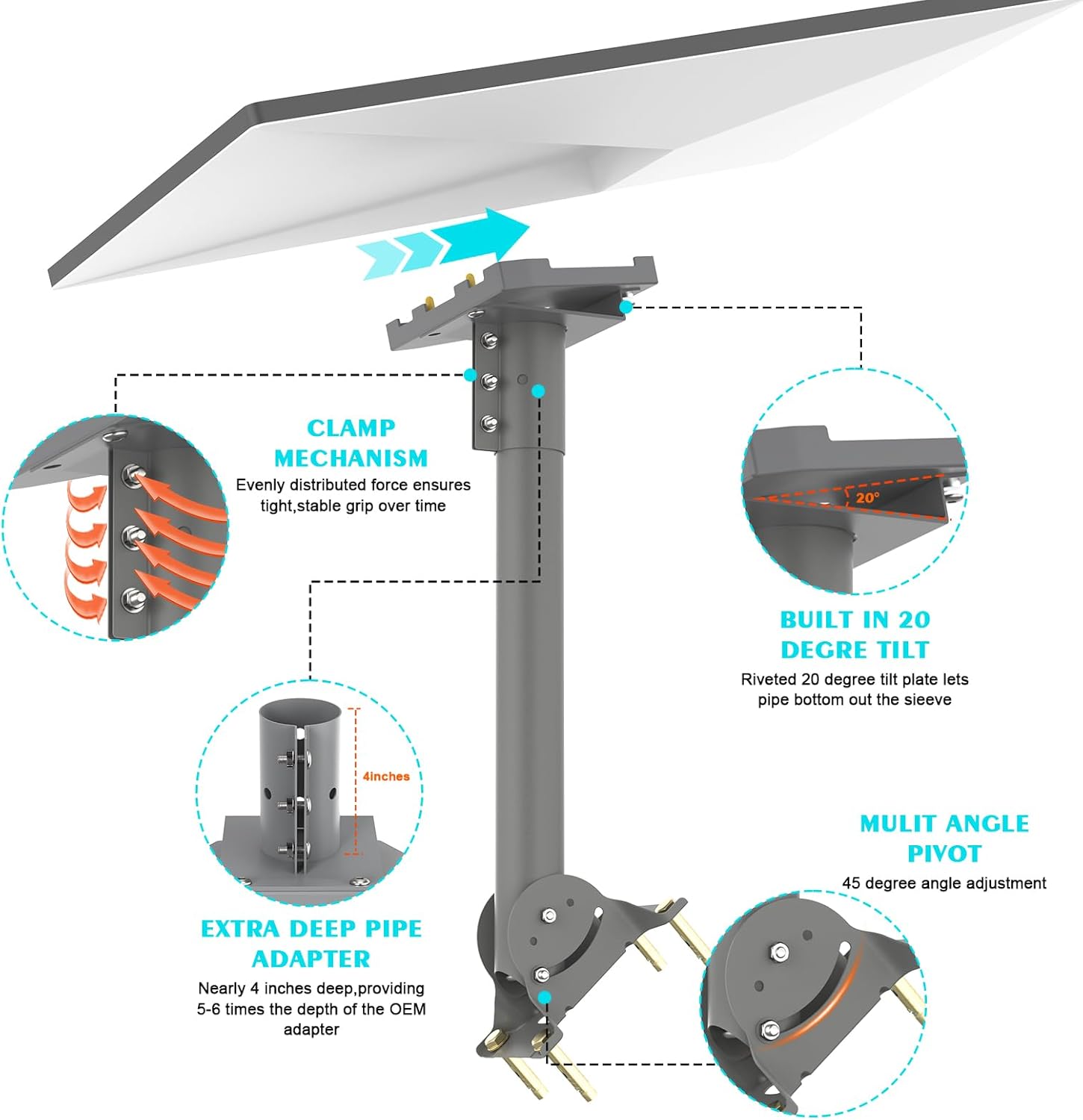 CLAMP MECHANISM

Evenly distributed force ensures tight,stable grip over time

20°

BUILT IN 20 DEGRE TILT

Riveted 20 degree tilt plate lets pipe bottom out the sieeve

4inches

EXTRA DEEP PIPE ADAPTER

Nearly 4 inches deep,providing 5-6 times the depth of the OEM adapter

MULIT ANGLE PIVOT

45 degree angle adjustment