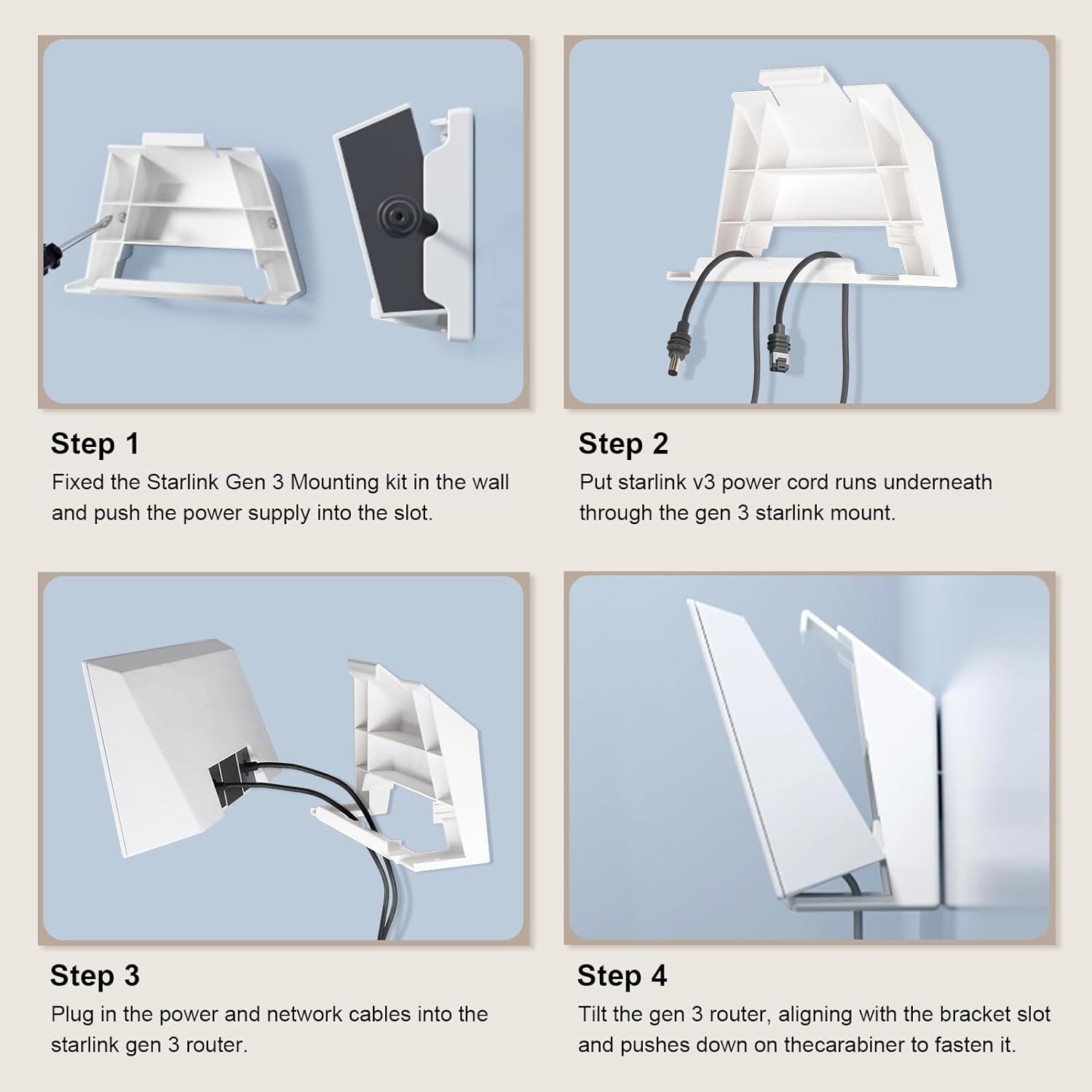 Step 1
Fixed the Starlink Gen 3 Mounting kit in the wall and push the power supply into the slot.

Step 2
Put starlink v3 power cord runs underneath through the gen 3 starlink mount.

Step 3
Plug in the power and network cables into the starlink gen 3 router.

Step 4
Tilt the gen 3 router, aligning with the bracket slot and pushes down on thecarabiner to fasten it.