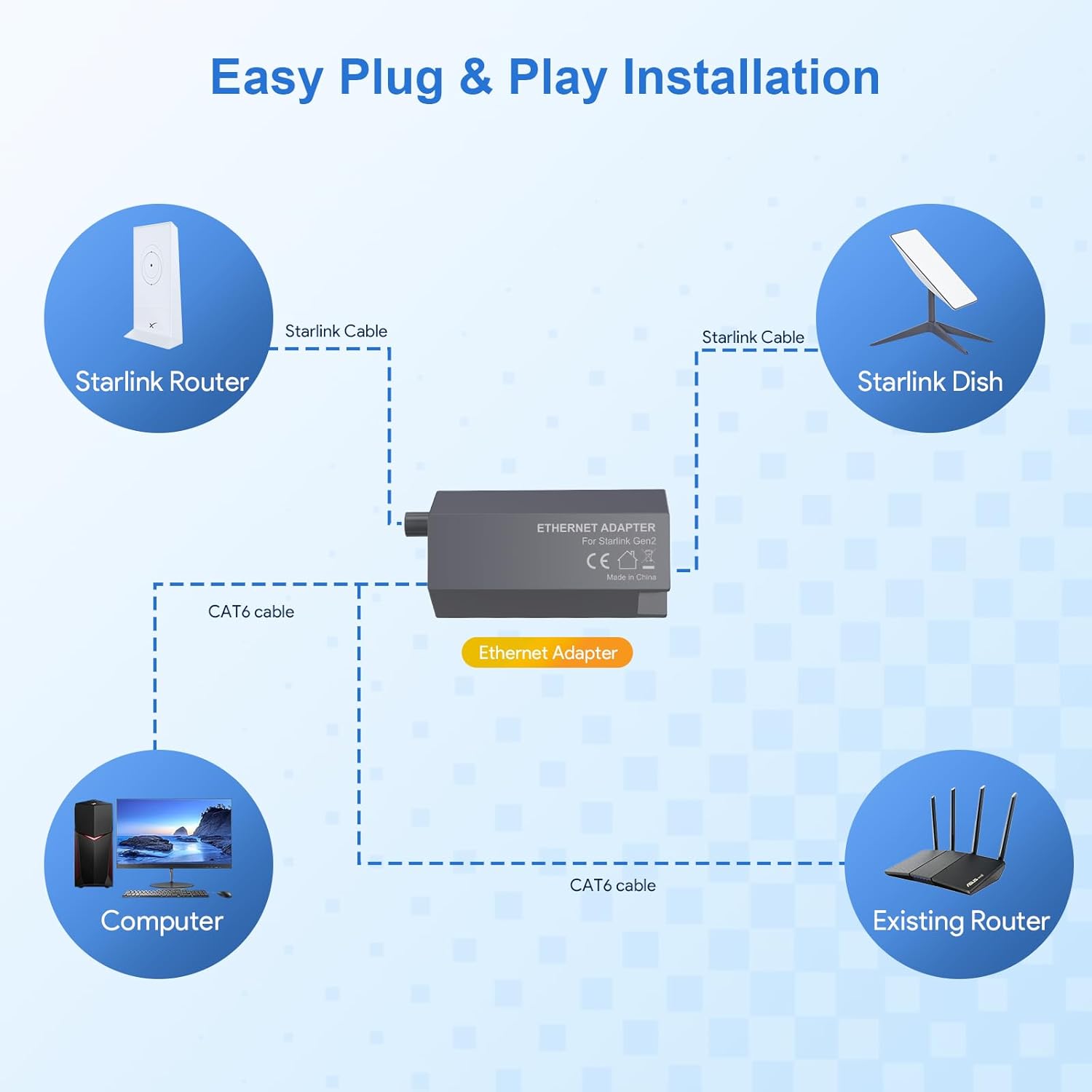 Easy Plug & Play Installation

Starlink Router

Starlink Cable

Starlink Cable

Starlink Dish

ETHERNET ADAPTER
For Starlink Gen2
CE
Made in China

CAT6 cable

Ethernet Adapter

Computer

CAT6 cable

Existing Router