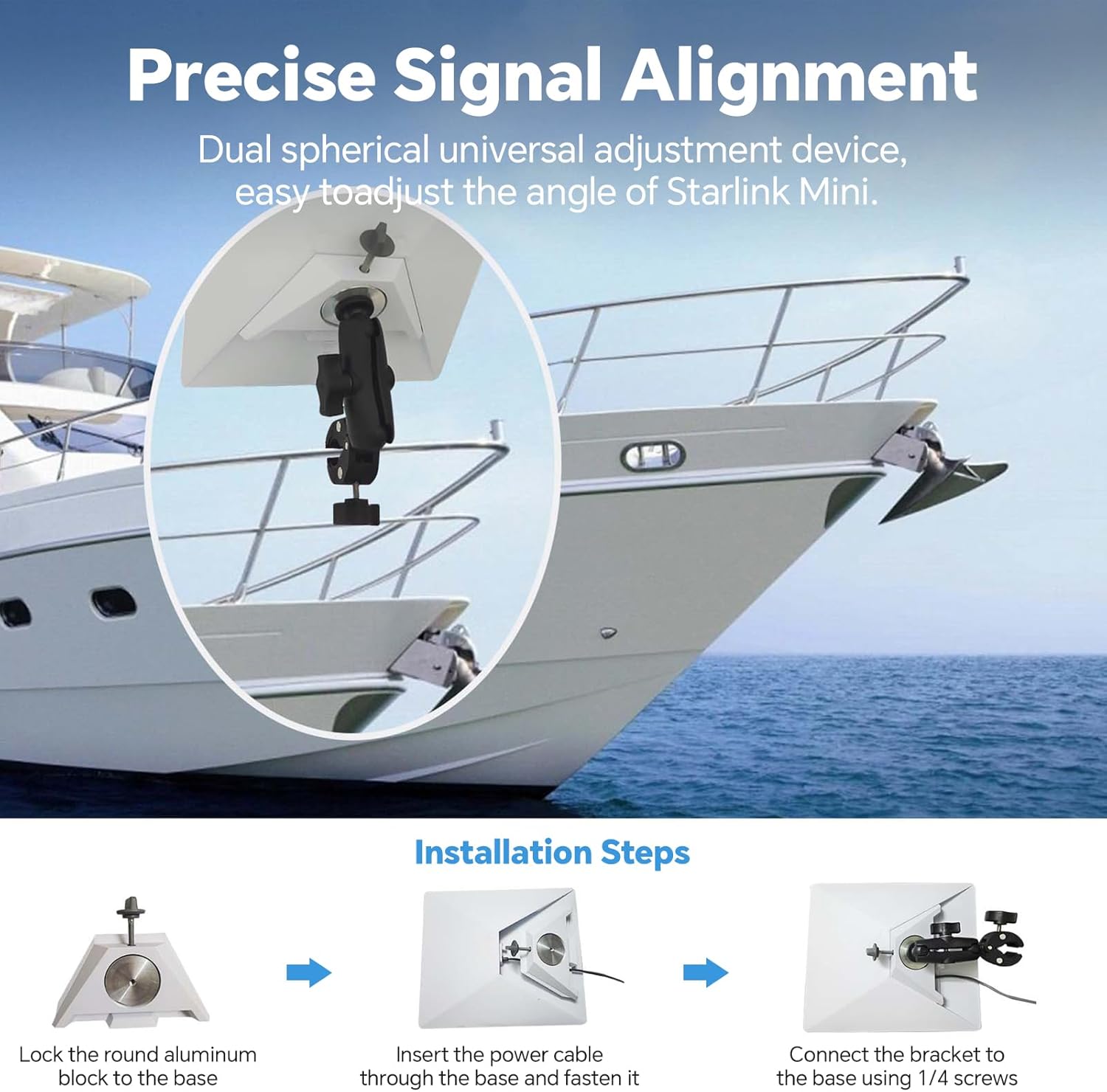 Precise Signal Alignment

Dual spherical universal adjustment device, easy toadjust the angle of Starlink Mini.

Installation Steps

Lock the round aluminum block to the base

Insert the power cable through the base and fasten it

Connect the bracket to the base using 1/4 screws