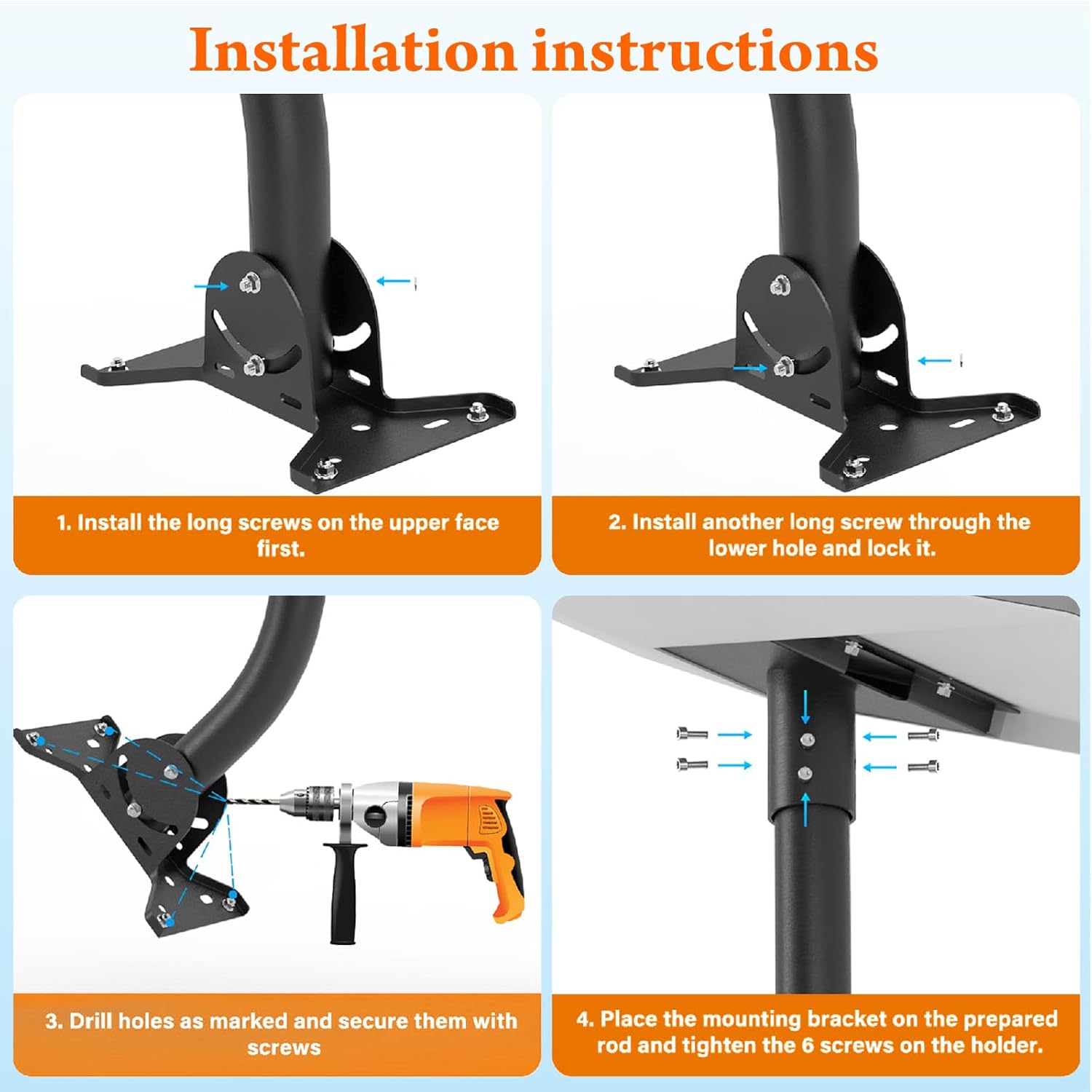 Installation instructions

1. Install the long screws on the upper face first.

2. Install another long screw through the lower hole and lock it.

3. Drill holes as marked and secure them with screws

4. Place the mounting bracket on the prepared rod and tighten the 6 screws on the holder.