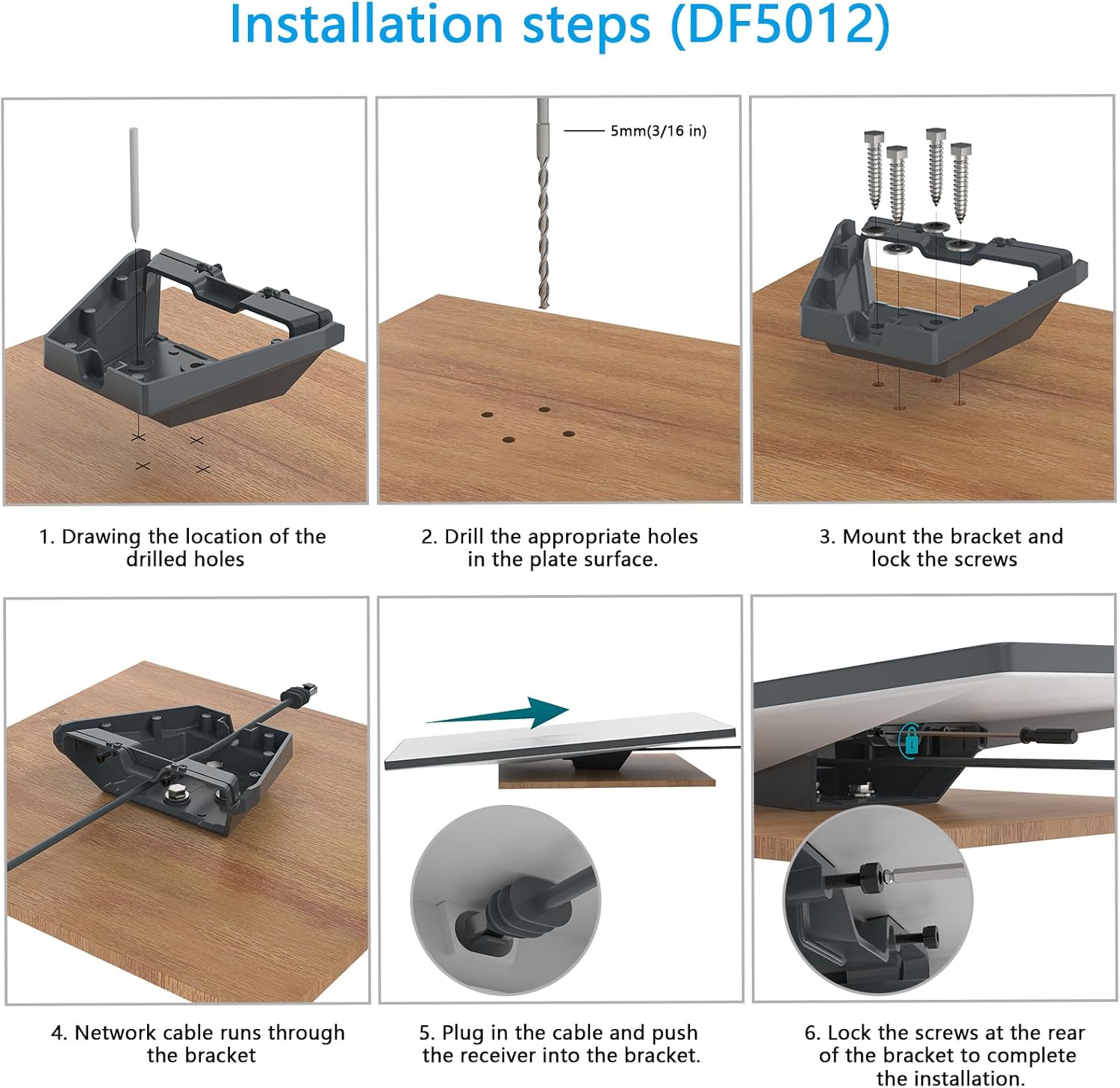 Installation steps (DF5012)

5mm(3/16 in)

1. Drawing the location of the drilled holes

2. Drill the appropriate holes in the plate surface.

3. Mount the bracket and lock the screws

4. Network cable runs through the bracket

5. Plug in the cable and push the receiver into the bracket.

6. Lock the screws at the rear of the bracket to complete the installation.