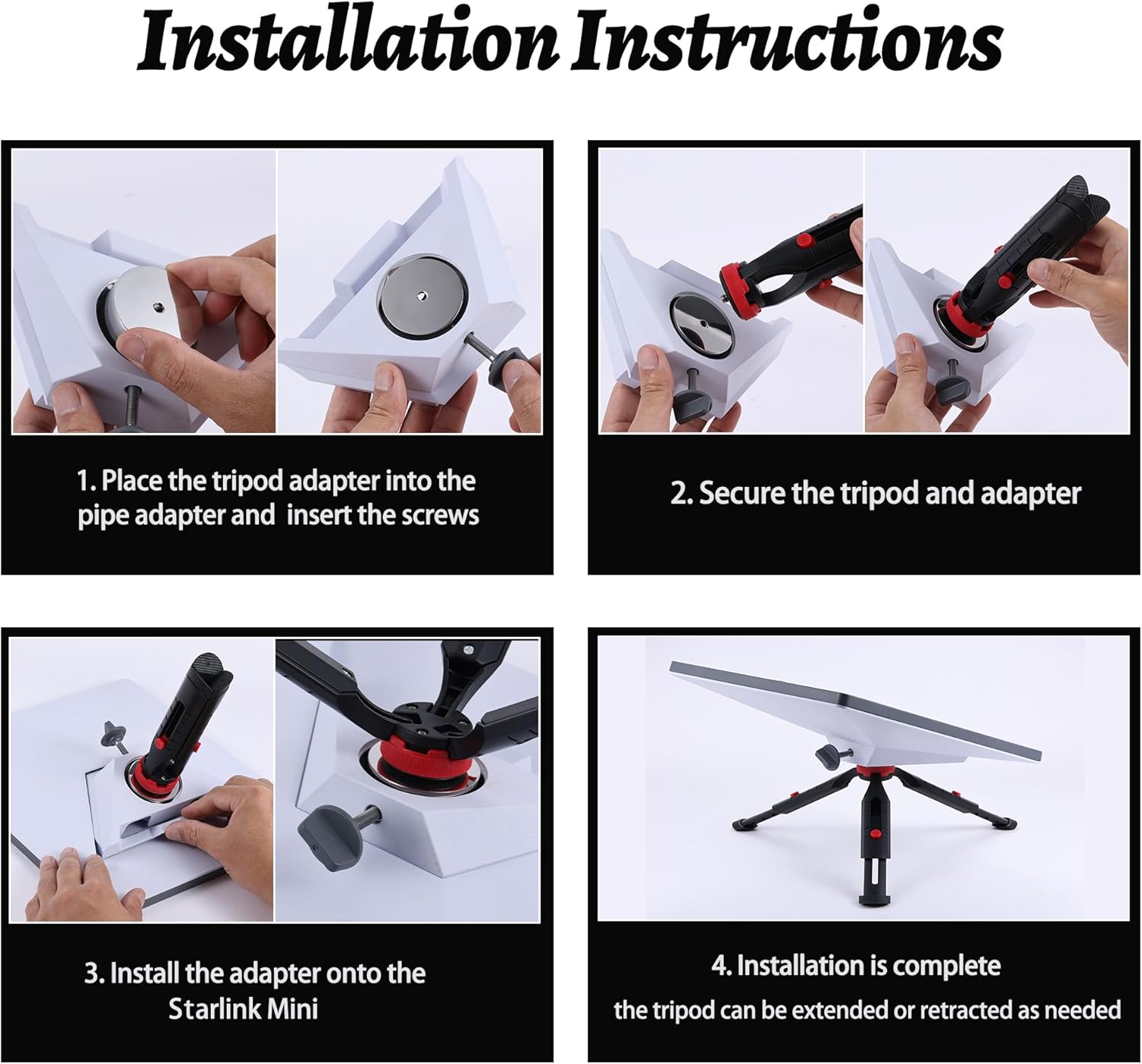 Installation Instructions

1. Place the tripod adapter into the pipe adapter and insert the screws

2. Secure the tripod and adapter

3. Install the adapter onto the Starlink Mini

4. Installation is complete
the tripod can be extended or retracted as needed