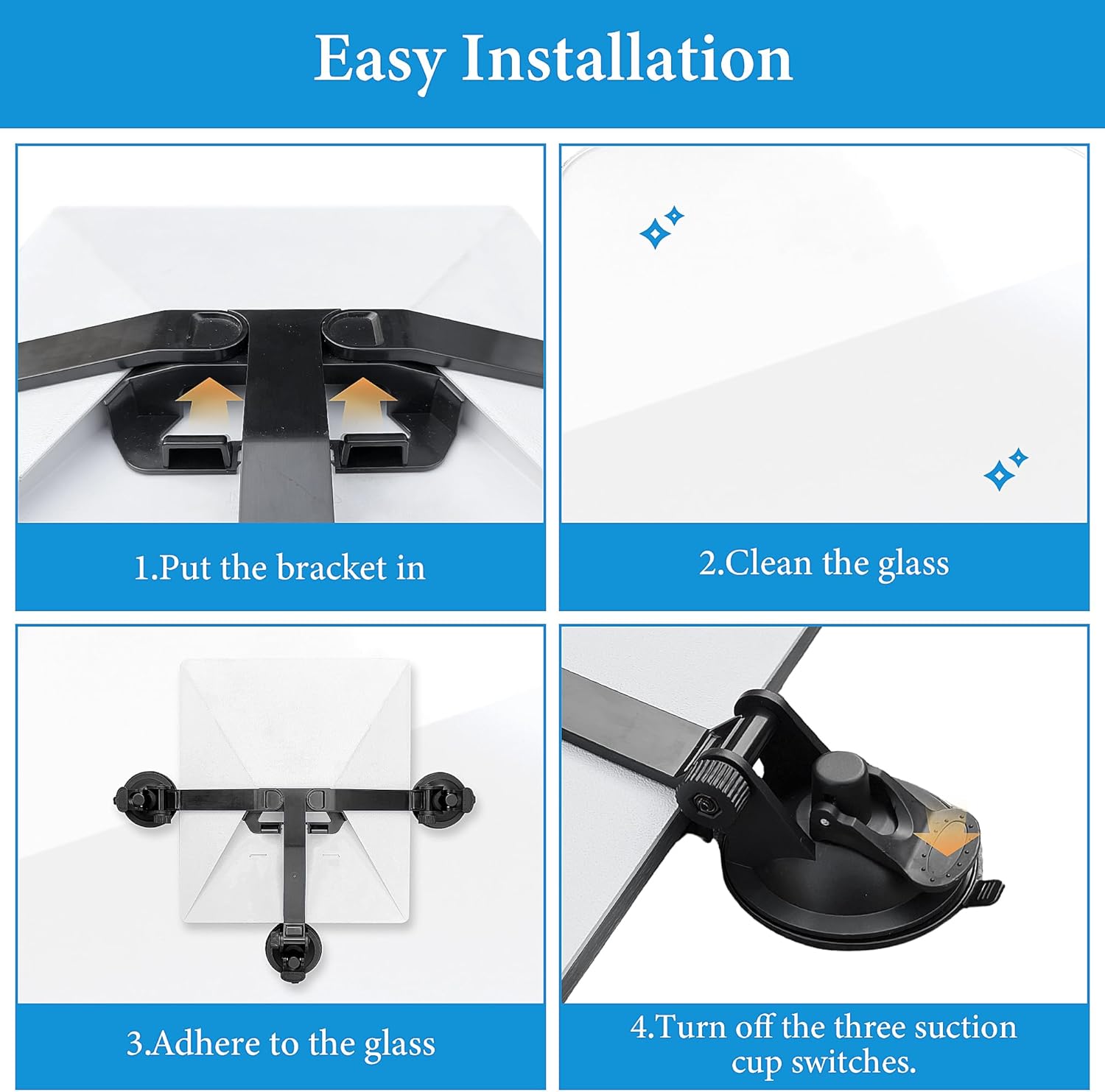 Easy Installation

1.Put the bracket in

2.Clean the glass

3.Adhere to the glass

4.Turn off the three suction cup switches.