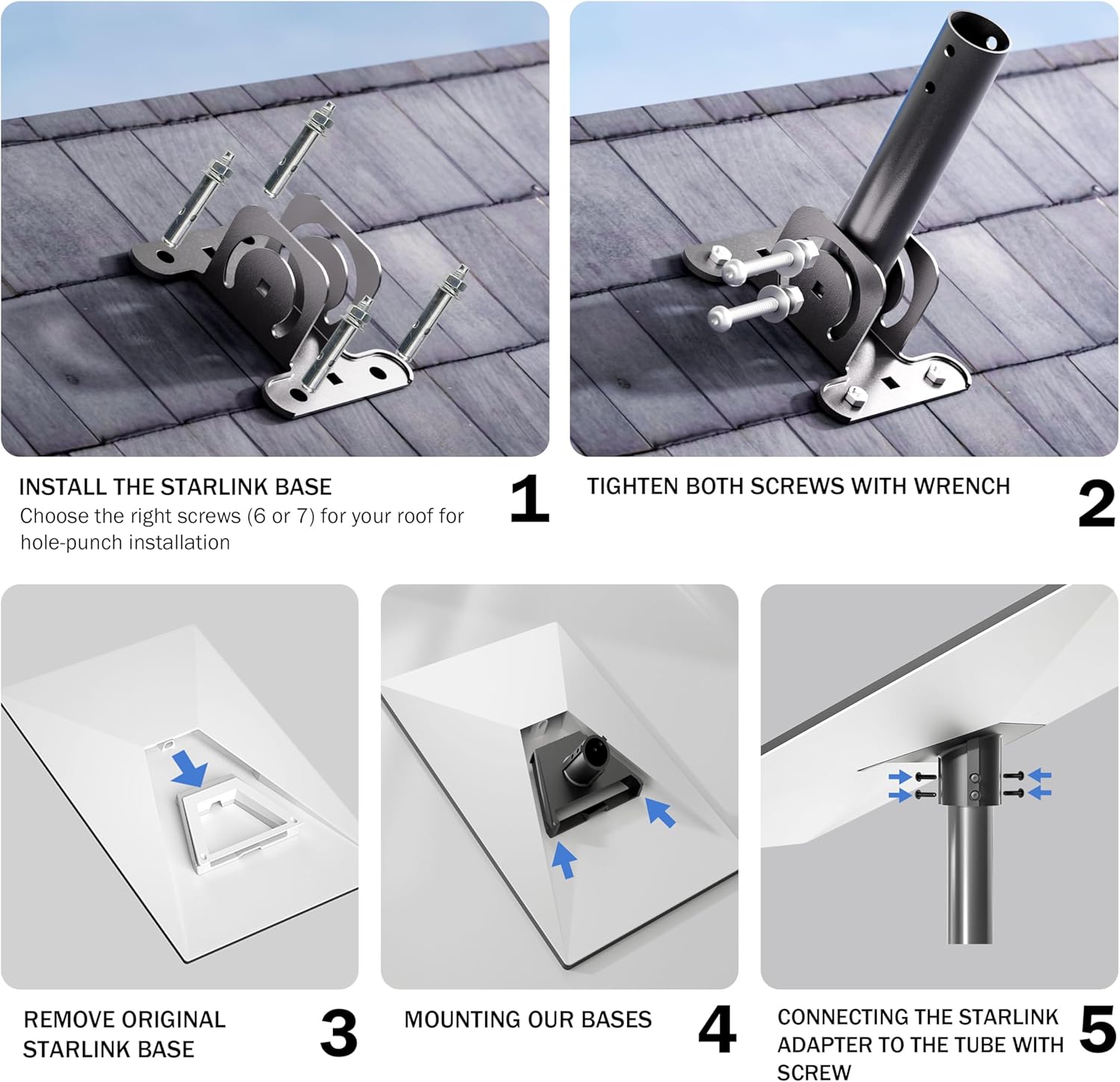 INSTALL THE STARLINK BASE
Choose the right screws (6 or 7) for your roof for hole-punch installation

1

TIGHTEN BOTH SCREWS WITH WRENCH

2

REMOVE ORIGINAL STARLINK BASE

3

MOUNTING OUR BASES

4

CONNECTING THE STARLINK ADAPTER TO THE TUBE WITH SCREW

5